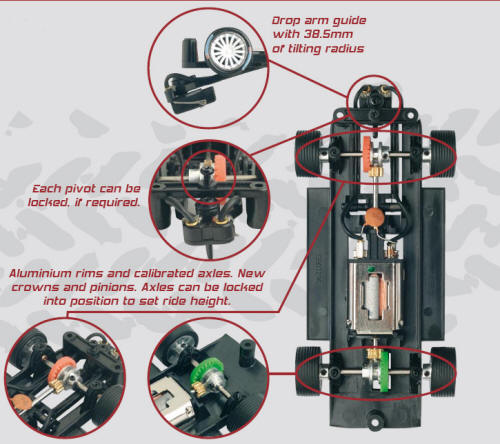 Drop arm guide with 38.5mm of tilting radius

Each pivot can be locked, if required.

Aluminium rims and calibrated axles. New crowns and pinions. Axles can be locked into position to set ride height.